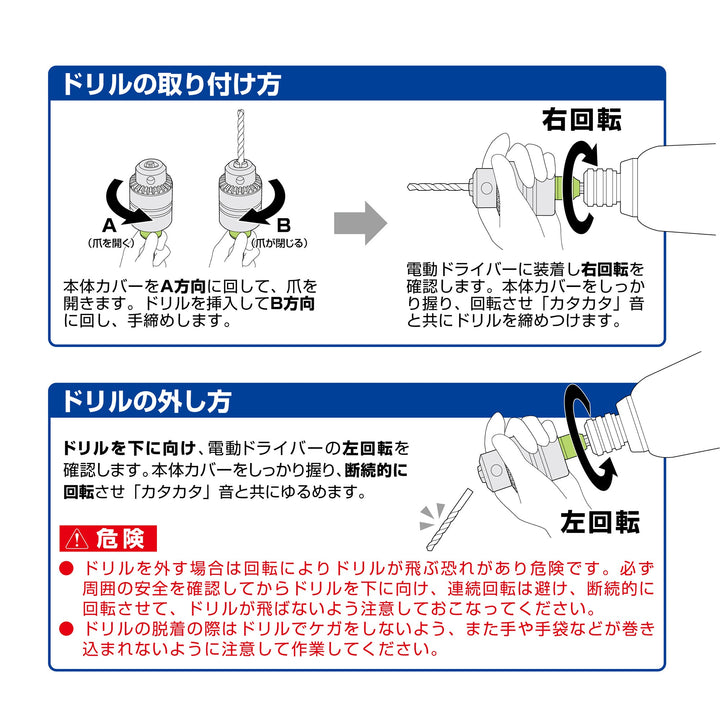 ドリルの取り付け方

A
（爪を開く）

B
（爪が閉じる）

本体カバーをA方向に回して、爪を開きます。ドリルを挿入してB方向に回し、手締めします。

右回転

電動ドライバーに装着し右回転を確認します。本体カバーをしっかり握り、回転させ「カタカタ」音と共にドリルを締めつけます。

ドリルの外し方

ドリルを下に向け、電動ドライバーの左回転を確認します。本体カバーをしっかり握り、断続的に回転させ「カタカタ」音と共にゆるめます。

左回転

⚠ 危険

● ドリルを外す場合は回転によりドリルが飛ぶ恐れがあり危険です。必ず周囲の安全を確認してからドリルを下に向け、連続回転は避け、断続的に回転させて、ドリルが飛ばないよう注意しておこなってください。
● ドリルの脱着の際はドリルでケガをしないよう、また手や手袋などが巻き込まれないように注意して作業してください。