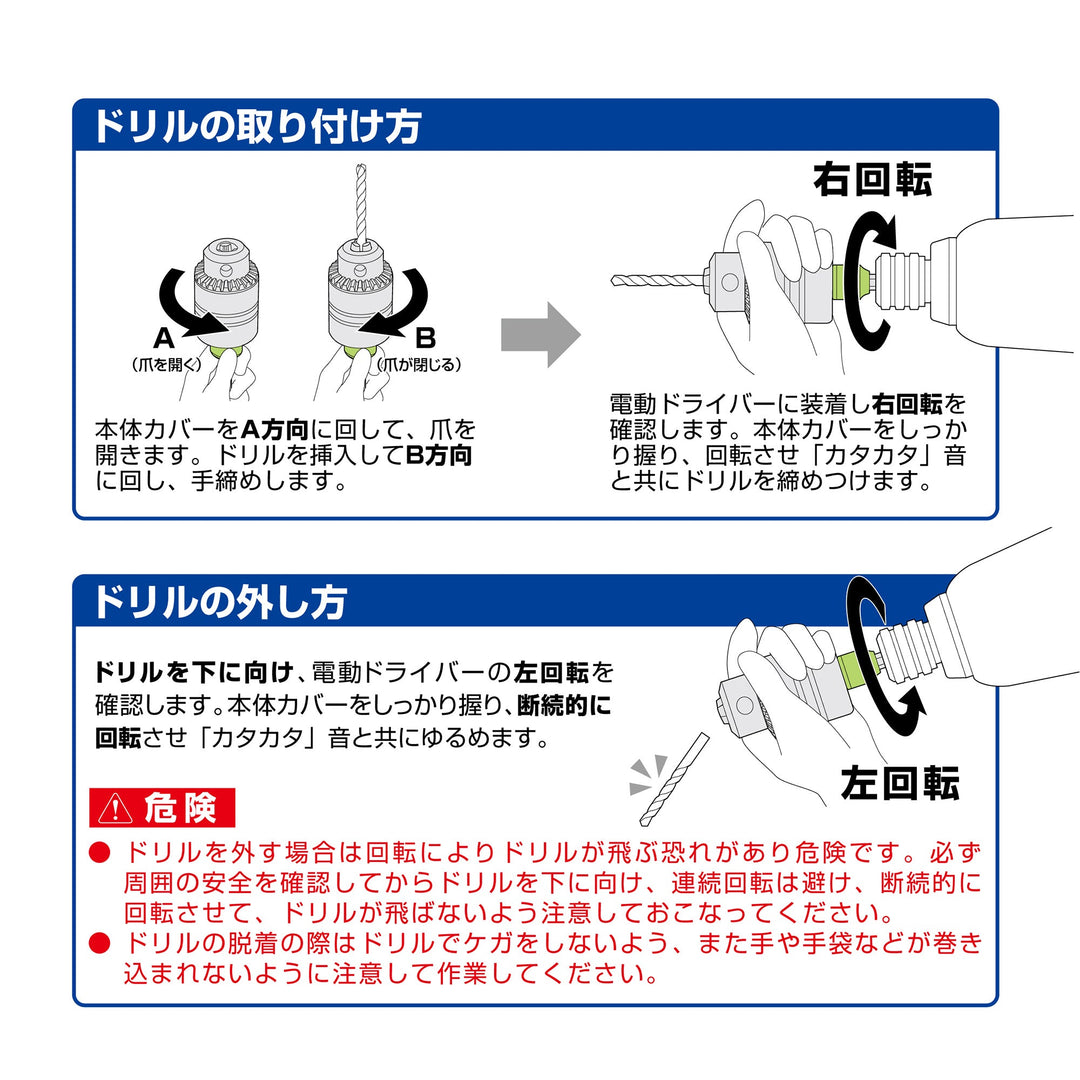 ドリルの取り付け方

A
（爪を開く）

B
（爪が閉じる）

本体カバーをA方向に回して、爪を開きます。ドリルを挿入してB方向に回し、手締めします。

右回転

電動ドライバーに装着し右回転を確認します。本体カバーをしっかり握り、回転させ「カタカタ」音と共にドリルを締めつけます。

ドリルの外し方

ドリルを下に向け、電動ドライバーの左回転を確認します。本体カバーをしっかり握り、断続的に回転させ「カタカタ」音と共にゆるめます。

左回転

危険

● ドリルを外す場合は回転によりドリルが飛ぶ恐れがあり危険です。必ず周囲の安全を確認してからドリルを下に向け、連続回転は避け、断続的に回転させて、ドリルが飛ばないよう注意しておこなってください。

● ドリルの脱着の際はドリルでケガをしないよう、また手や手袋などが巻き込まれないように注意して作業してください。