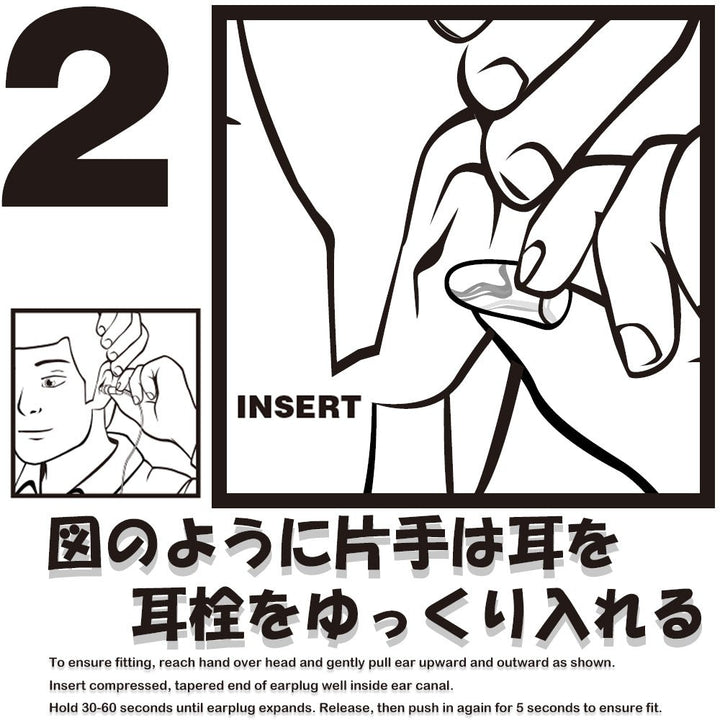 2

INSERT

図のように片手は耳を
耳栓をゆっくり入れる

To ensure fitting, reach hand over head and gently pull ear upward and outward as shown.
Insert compressed, tapered end of earplug well inside ear canal.
Hold 30-60 seconds until earplug expands. Release, then push in again for 5 seconds to ensure fit.