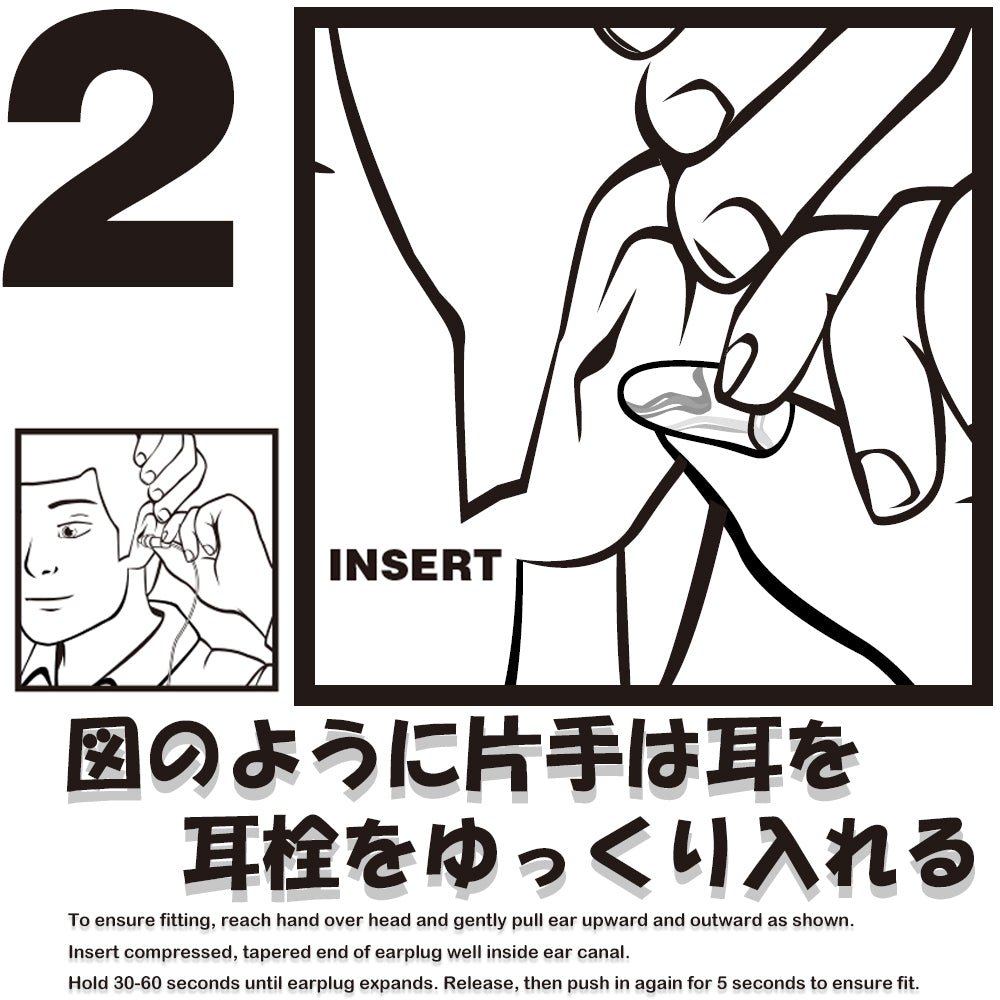 2

INSERT

図のように片手は耳を
耳栓をゆっくり入れる

To ensure fitting, reach hand over head and gently pull ear upward and outward as shown.
Insert compressed, tapered end of earplug well inside ear canal.
Hold 30-60 seconds until earplug expands. Release, then push in again for 5 seconds to ensure fit.